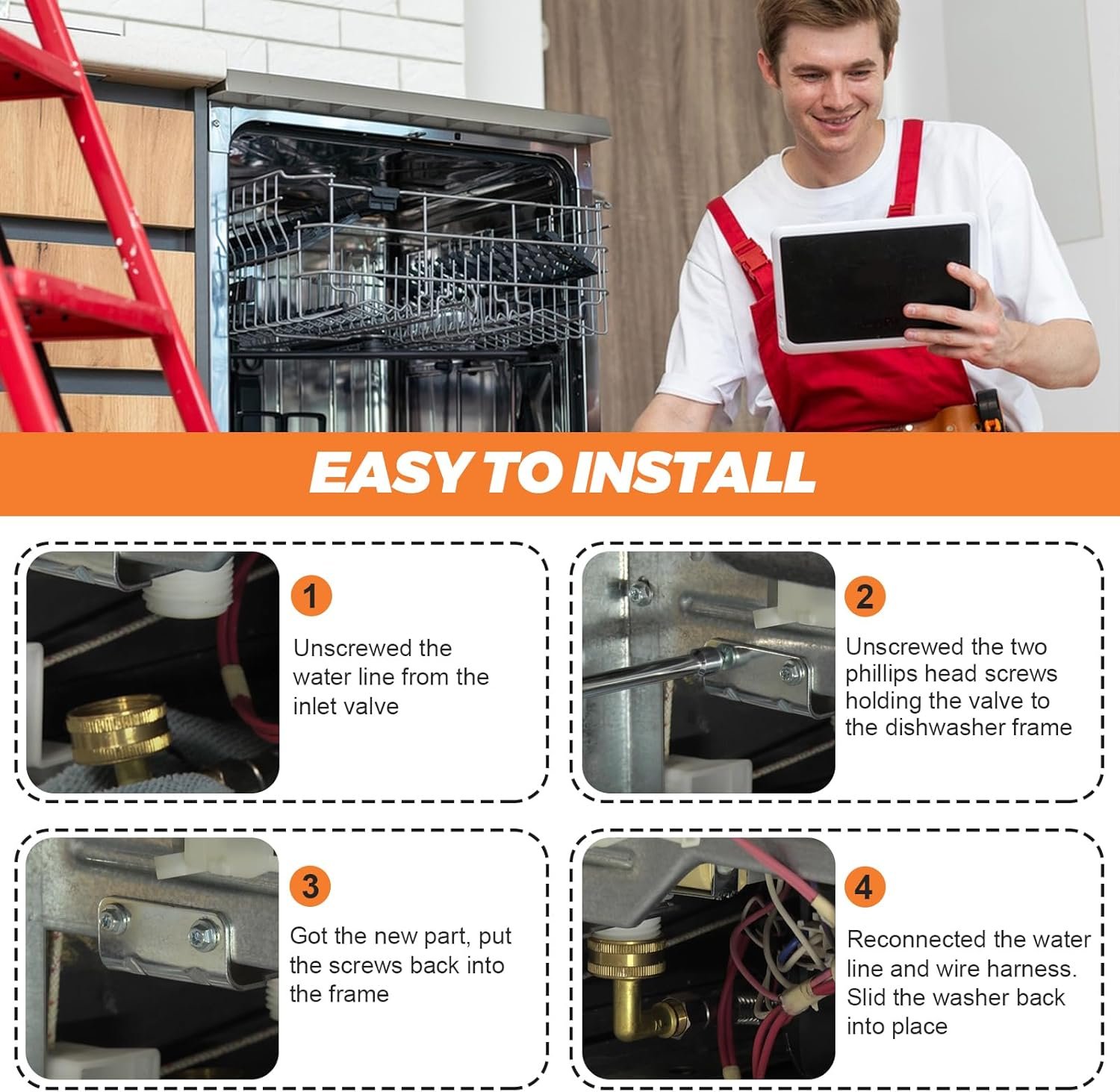 EASY TO INSTALL

1

Unscrewed the water line from the inlet valve

2

Unscrewed the two phillips head screws holding the valve to the dishwasher frame

3

Got the new part, put the screws back into the frame

4

Reconnected the water line and wire harness. Slid the washer back into place