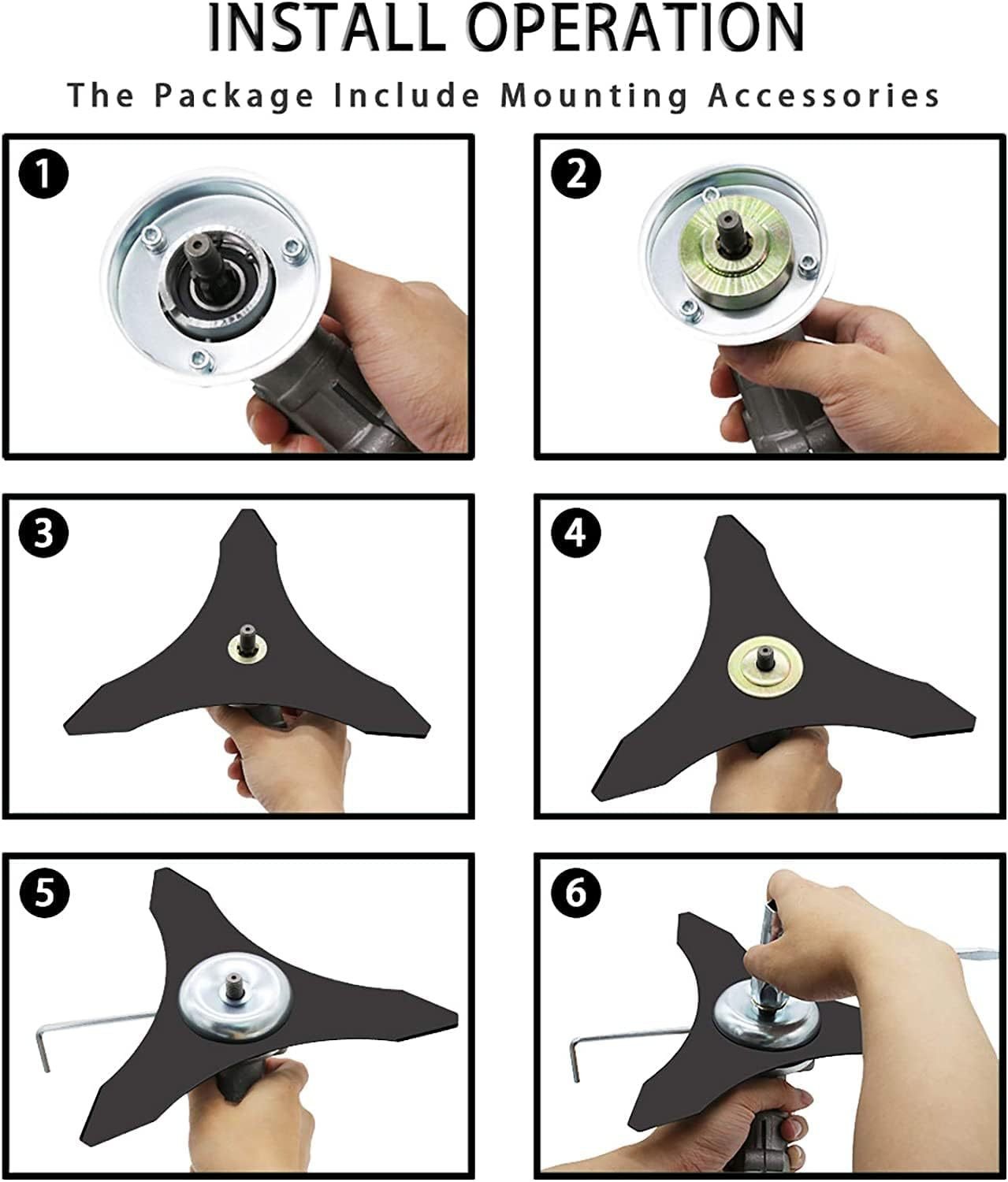 INSTALL OPERATION

The Package Include Mounting Accessories

1

2

3

4

5

6