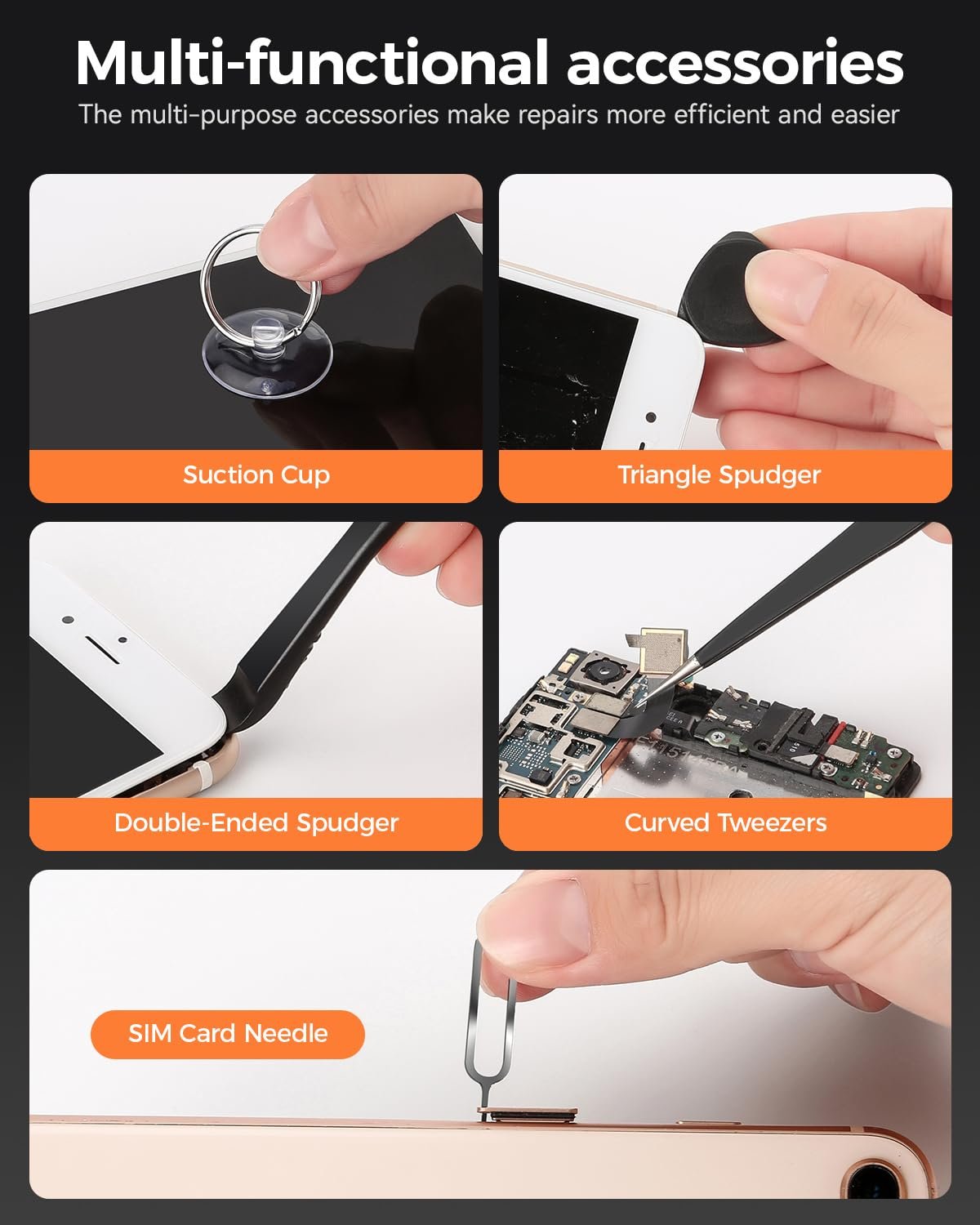 Multi-functional accessories

The multi-purpose accessories make repairs more efficient and easier

Suction Cup

Triangle Spudger

Double-Ended Spudger

Curved Tweezers

SIM Card Needle